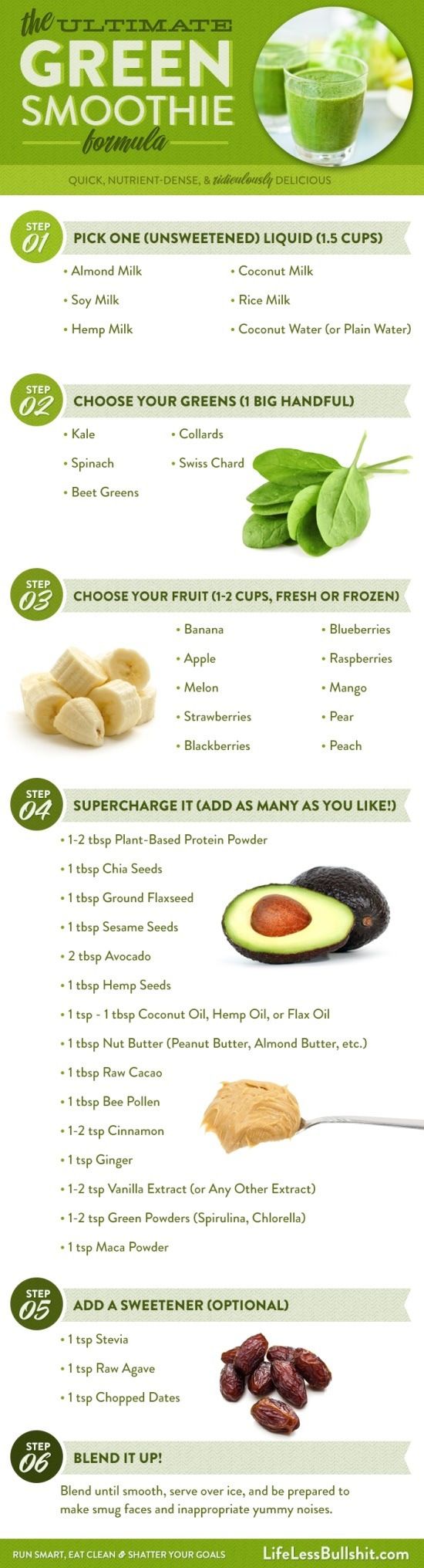 the ULTIMATE GREEN SMOOTHIE formula

QUICK, NUTRIENT-DENSE, & ridiculously DELICIOUS

STEP 01 PICK ONE (UNSWEETENED) LIQUID (1.5 CUPS)

• Almond Milk
• Soy Milk
• Hemp Milk
• Coconut Milk
• Rice Milk
• Coconut Water (or Plain Water)

STEP 02 CHOOSE YOUR GREENS (1 BIG HANDFUL)

• Kale
• Spinach
• Beet Greens
• Collards
• Swiss Chard

STEP 03 CHOOSE YOUR FRUIT (1-2 CUPS, FRESH OR FROZEN)

• Banana
• Apple
• Melon
• Strawberries
• Blackberries
• Blueberries
• Raspberries
• Mango
• Pear
• Peach

STEP 04 SUPERCHARGE IT (ADD AS MANY AS YOU LIKE!)

• 1-2 tbsp Plant-Based Protein Powder
• 1 tbsp Chia Seeds
• 1 tbsp Ground Flaxseed
• 1 tbsp Sesame Seeds
• 2 tbsp Avocado
• 1 tbsp Hemp Seeds
• 1 tsp - 1 tbsp Coconut Oil, Hemp Oil, or Flax Oil
• 1 tbsp Nut Butter (Peanut Butter, Almond Butter, etc.)
• 1 tbsp Raw Cacao
• 1 tbsp Bee Pollen
• 1-2 tsp Cinnamon
• 1 tsp Ginger
• 1-2 tsp Vanilla Extract (or Any Other Extract)
• 1-2 tsp Green Powders (Spirulina, Chlorella)
• 1 tsp Maca Powder

STEP 05 ADD A SWEETENER (OPTIONAL)

• 1 tsp Stevia
• 1 tsp Raw Agave
• 1 tsp Chopped Dates

STEP 06 BLEND IT UP!

Blend until smooth, serve over ice, and be prepared to make smug faces and inappropriate yummy noises.

RUN SMART, EAT CLEAN & SHATTER YOUR GOALS LifeLessBullshit.com