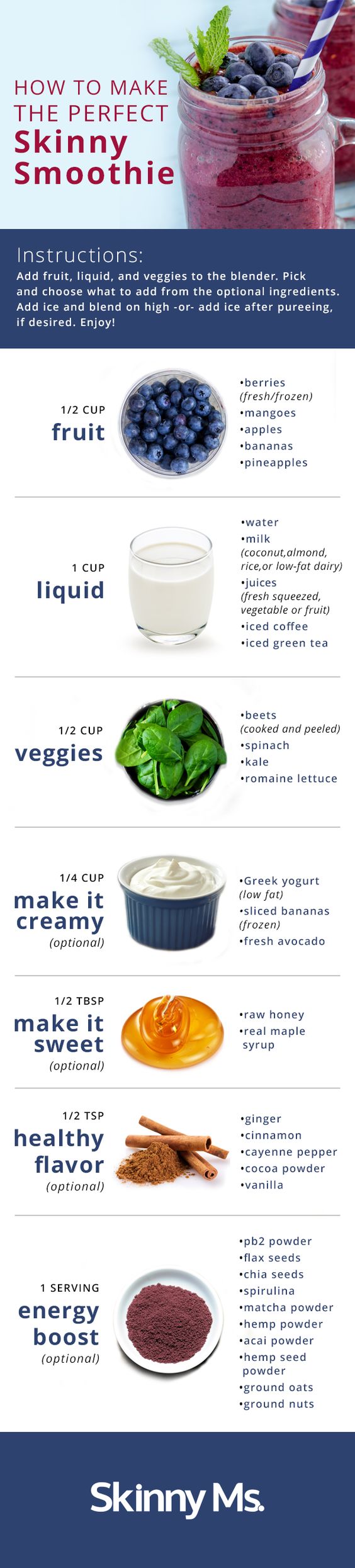 HOW TO MAKE THE PERFECT Skinny Smoothie

Instructions:
Add fruit, liquid, and veggies to the blender. Pick and choose what to add from the optional ingredients. Add ice and blend on high -or- add ice after pureeing, if desired. Enjoy!

1/2 CUP
fruit

•berries (fresh/frozen)
•mangoes
•apples
•bananas
•pineapples

1 CUP
liquid

•water
•milk (coconut,almond, rice,or low-fat dairy)
•juices (fresh squeezed, vegetable or fruit)
•iced coffee
•iced green tea

1/2 CUP
veggies

•beets (cooked and peeled)
•spinach
•kale
•romaine lettuce

1/4 CUP
make it creamy
(optional)

•Greek yogurt (low fat)
•sliced bananas (frozen)
•fresh avocado

1/2 TBSP
make it sweet
(optional)

•raw honey
•real maple syrup

1/2 TSP
healthy flavor
(optional)

•ginger
•cinnamon
•cayenne pepper
•cocoa powder
•vanilla

1 SERVING
energy boost
(optional)

•pb2 powder
•flax seeds
•chia seeds
•spirulina
•matcha powder
•hemp powder
•acai powder
•hemp seed powder
•ground oats
•ground nuts

Skinny Ms.