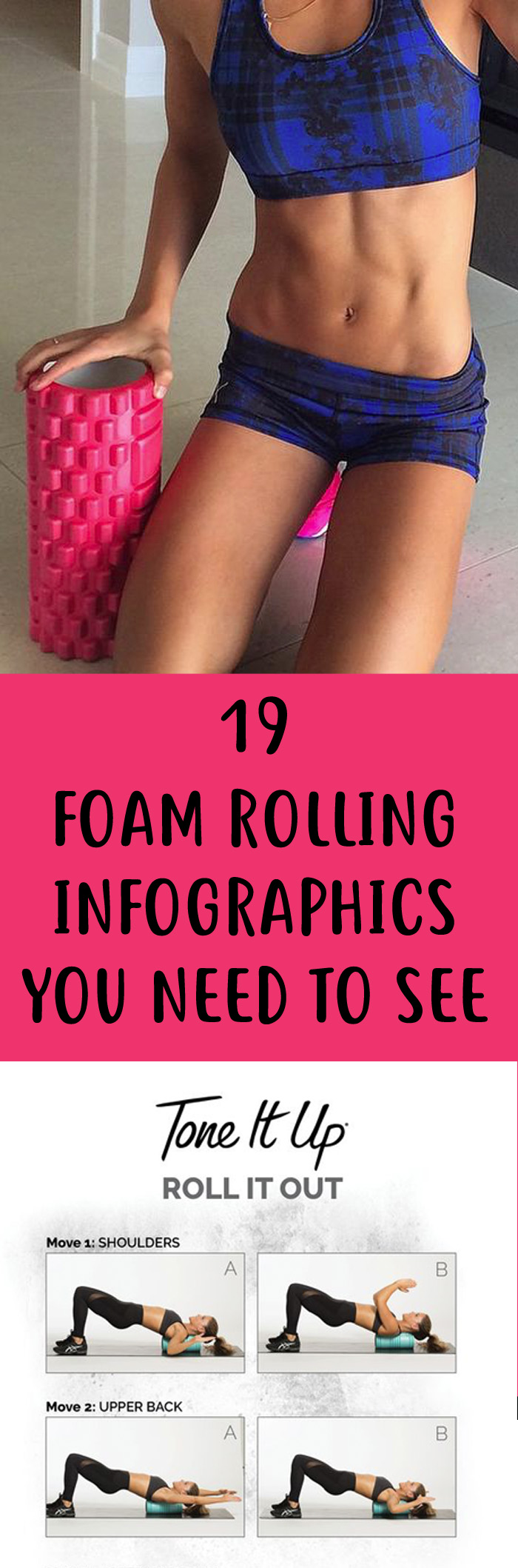 19
FOAM ROLLING INFOGRAPHICS YOU NEED TO SEE

Tone It Up
ROLL IT OUT

Move 1: SHOULDERS
A
B

Move 2: UPPER BACK
A
B