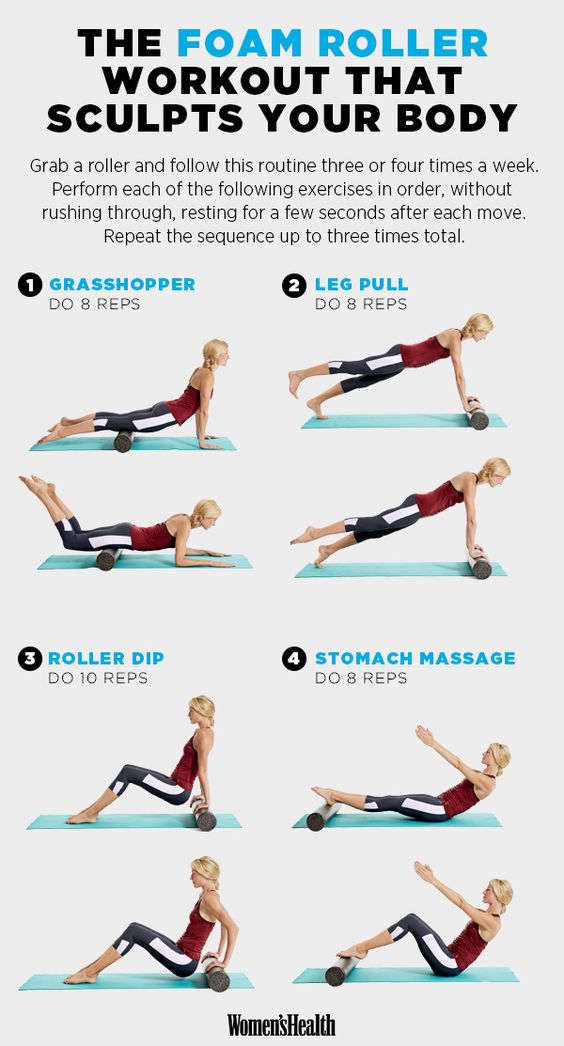 THE FOAM ROLLER WORKOUT THAT SCULPTS YOUR BODY

Grab a roller and follow this routine three or four times a week. Perform each of the following exercises in order, without rushing through, resting for a few seconds after each move. Repeat the sequence up to three times total.

1 GRASSHOPPER
DO 8 REPS

2 LEG PULL
DO 8 REPS

3 ROLLER DIP
DO 10 REPS

4 STOMACH MASSAGE
DO 8 REPS

Women'sHealth