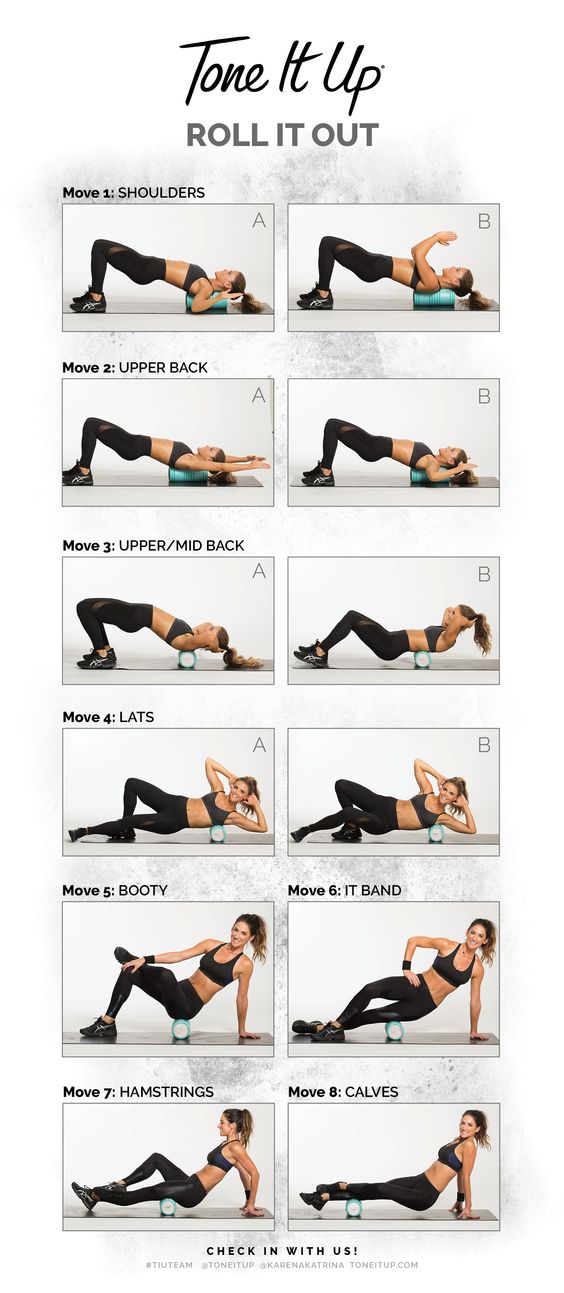 Tone It Up®
ROLL IT OUT

Move 1: SHOULDERS
A
B

Move 2: UPPER BACK
A
B

Move 3: UPPER/MID BACK
A
B

Move 4: LATS
A
B

Move 5: BOOTY

Move 6: IT BAND

Move 7: HAMSTRINGS

Move 8: CALVES

CHECK IN WITH US!
#TIUTEAM @TONEITUP @KARENAKATRINA TONEITUP.COM