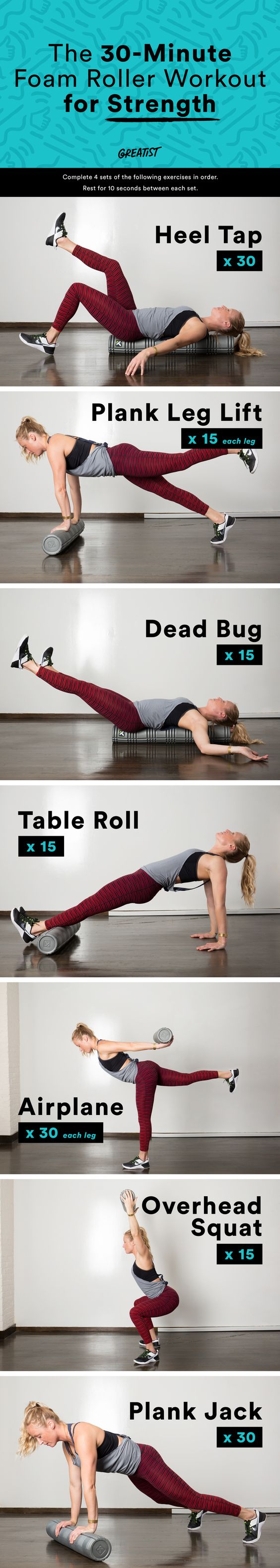 The 30-Minute Foam Roller Workout for Strength

GREATIST

Complete 4 sets of the following exercises in order. Rest for 10 seconds between each set.

Heel Tap
x 30

Plank Leg Lift
x 15 each leg

Dead Bug
x 15

Table Roll
x 15

Airplane
x 30 each leg

Overhead Squat
x 15

Plank Jack
x 30